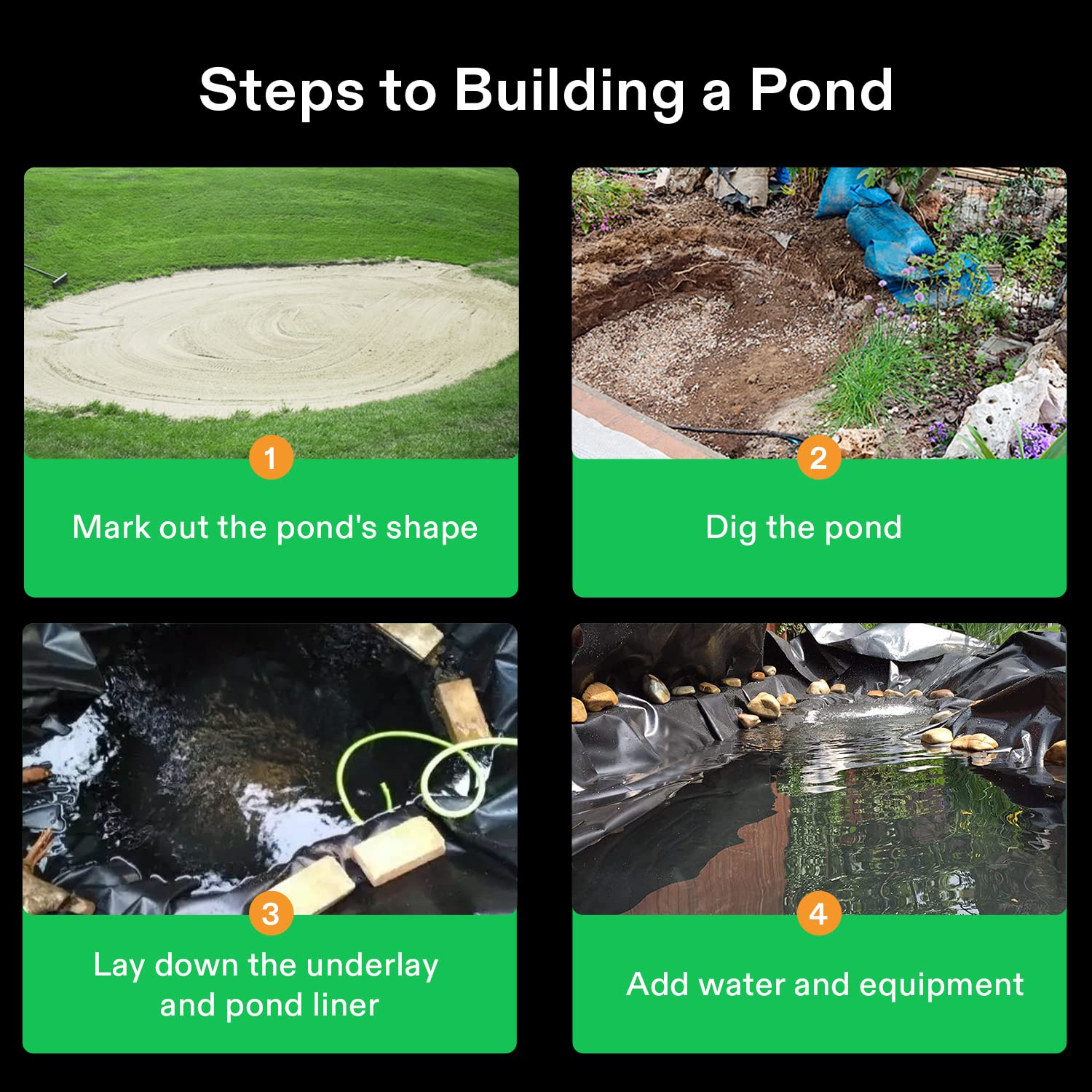 Steps to Building a Pond

1

Mark out the pond's shape

2

Dig the pond

3

Lay down the underlay and pond liner

4

Add water and equipment