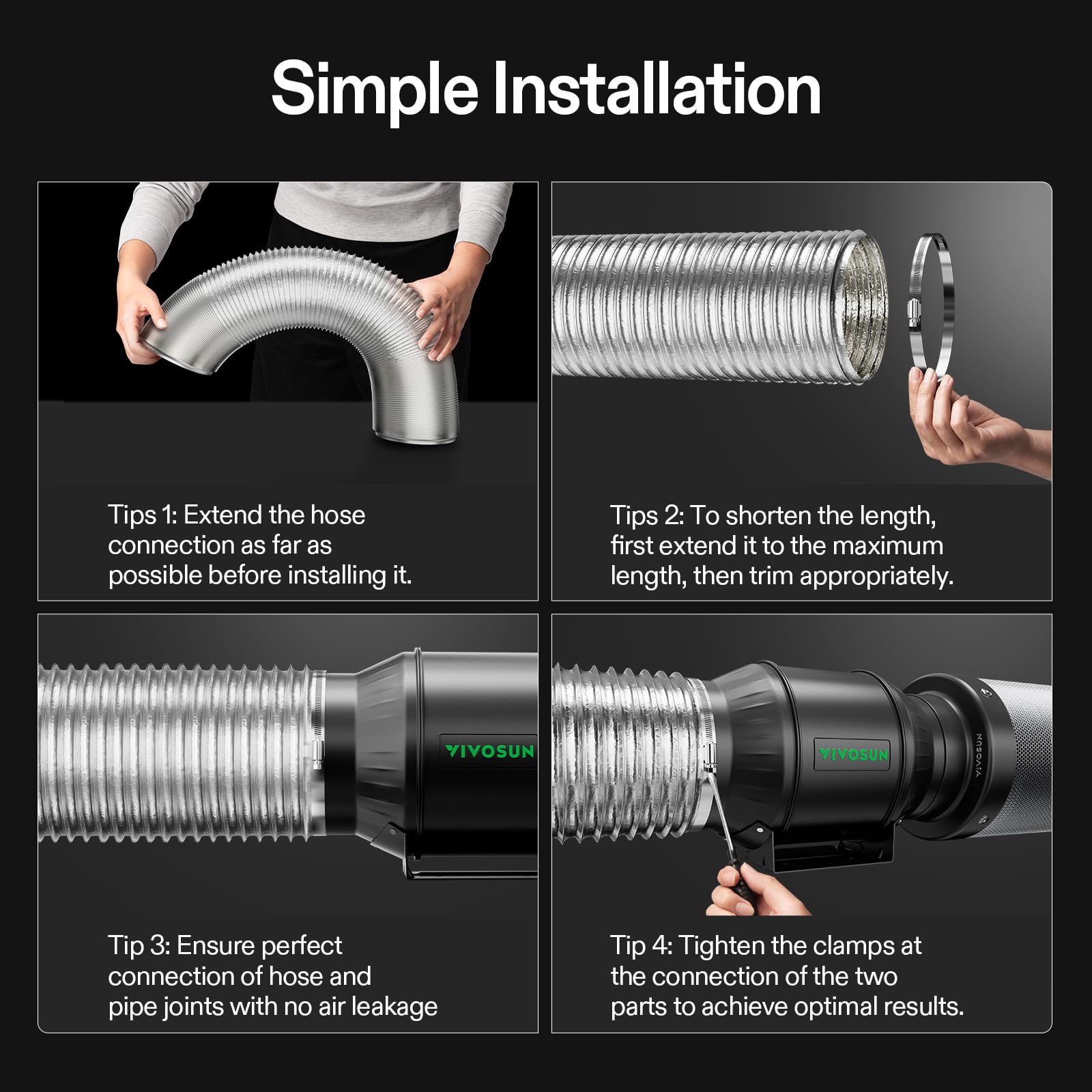 Simple Installation

Tips 1: Extend the hose connection as far as possible before installing it.

Tips 2: To shorten the length, first extend it to the maximum length, then trim appropriately.

VIVOSUN

Tip 3: Ensure perfect connection of hose and pipe joints with no air leakage

VIVOSUN

VIVOSUN

Tip 4: Tighten the clamps at the connection of the two parts to achieve optimal results.