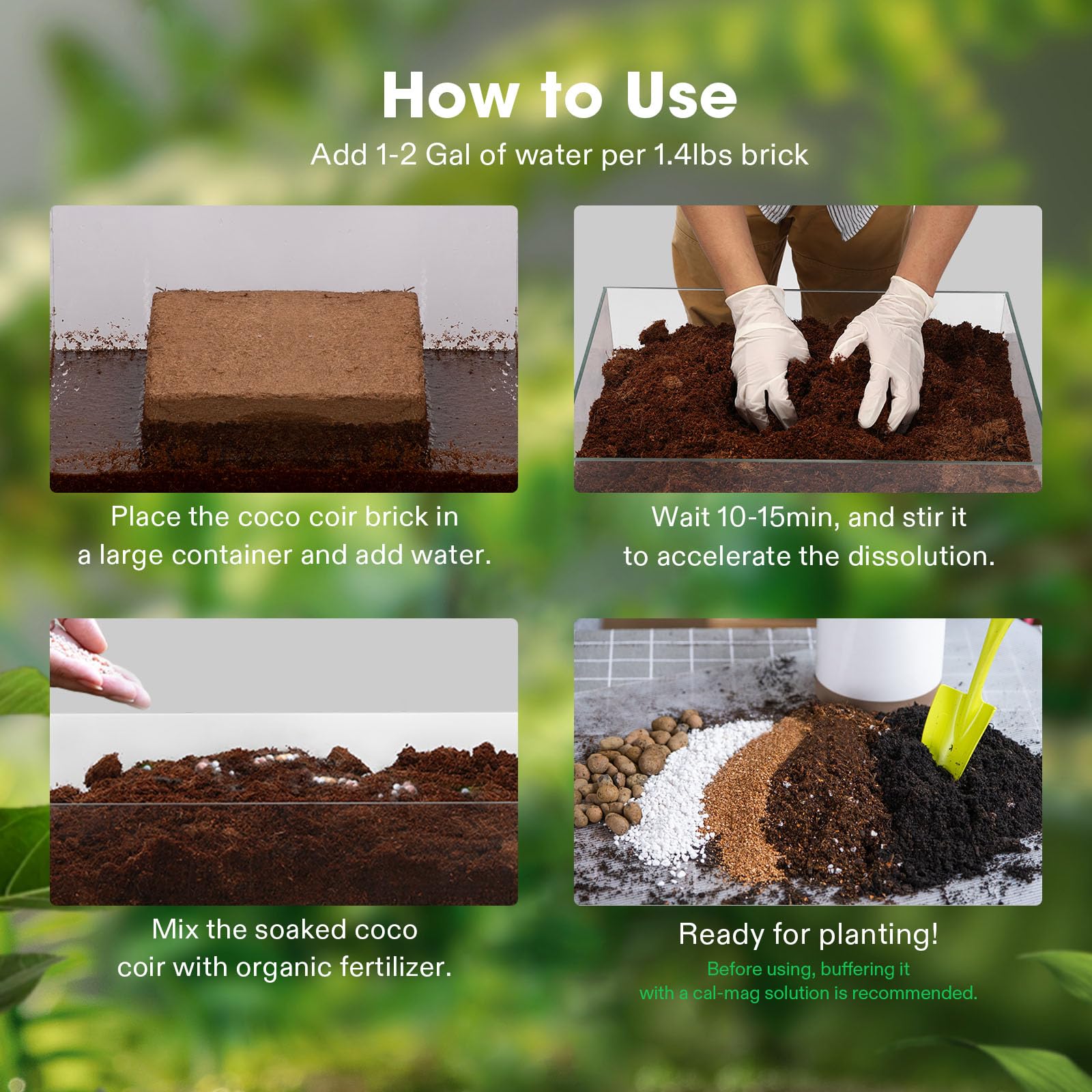 How to Use

Add 1-2 Gal of water per 1.4lbs brick

Place the coco coir brick in a large container and add water.

Wait 10-15min, and stir it to accelerate the dissolution.

Mix the soaked coco coir with organic fertilizer.

Ready for planting!

Before using, buffering it with a cal-mag solution is recommended.