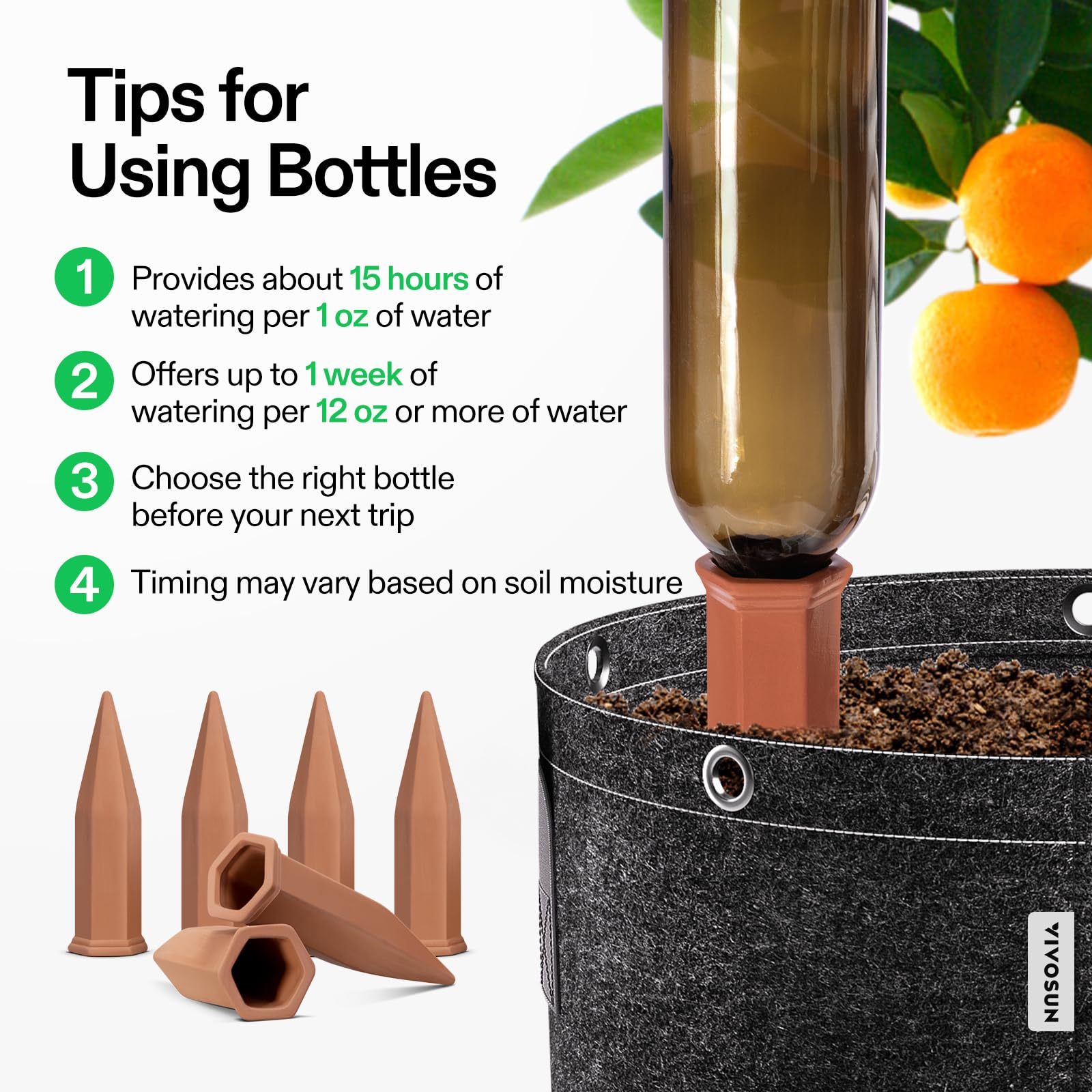 Tips for Using Bottles

1 Provides about 15 hours of watering per 1 oz of water

2 Offers up to 1 week of watering per 12 oz or more of water

3 Choose the right bottle before your next trip

4 Timing may vary based on soil moisture

VIVOSUN