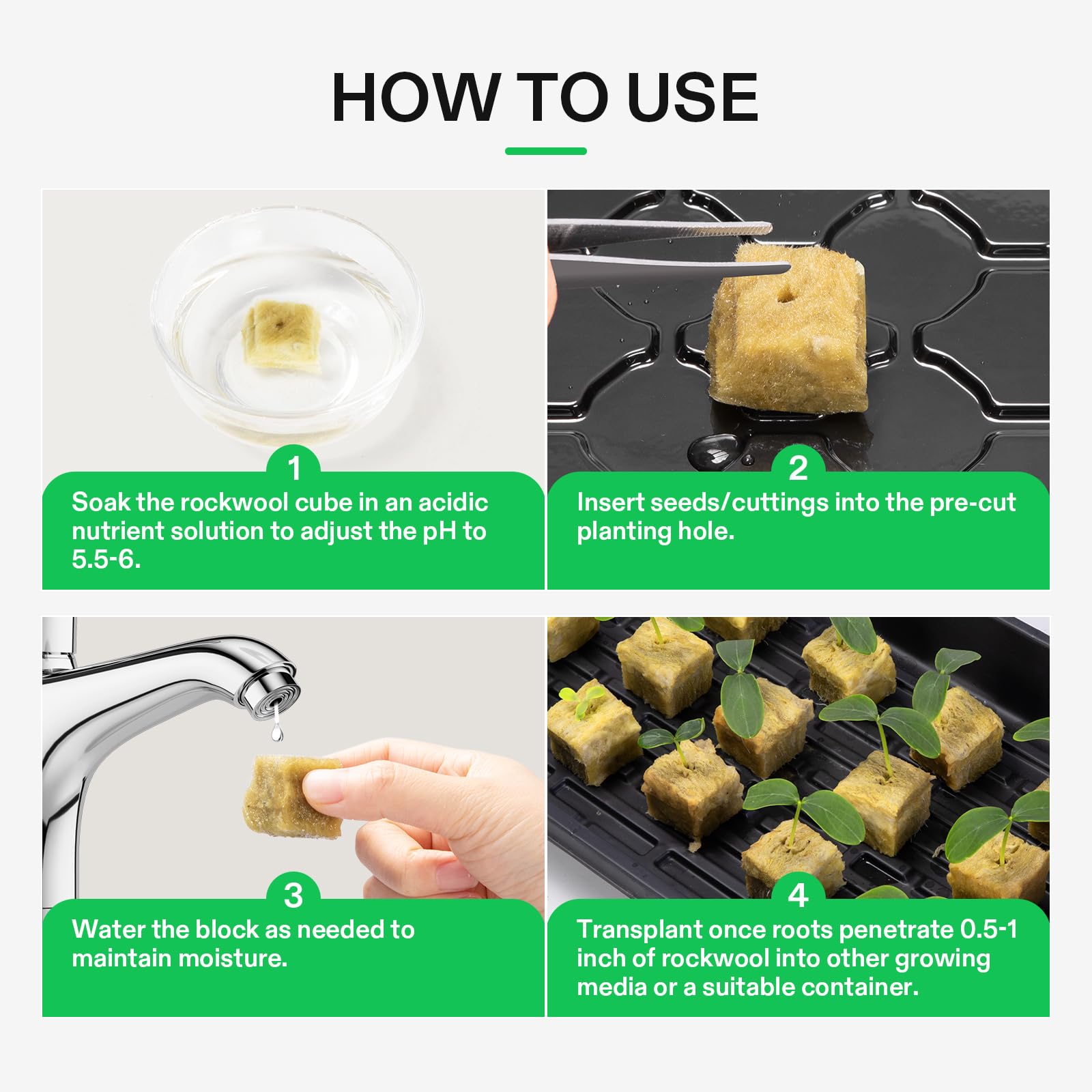 HOW TO USE

1
Soak the rockwool cube in an acidic nutrient solution to adjust the pH to 5.5-6.

2
Insert seeds/cuttings into the pre-cut planting hole.

3
Water the block as needed to maintain moisture.

4
Transplant once roots penetrate 0.5-1 inch of rockwool into other growing media or a suitable container.