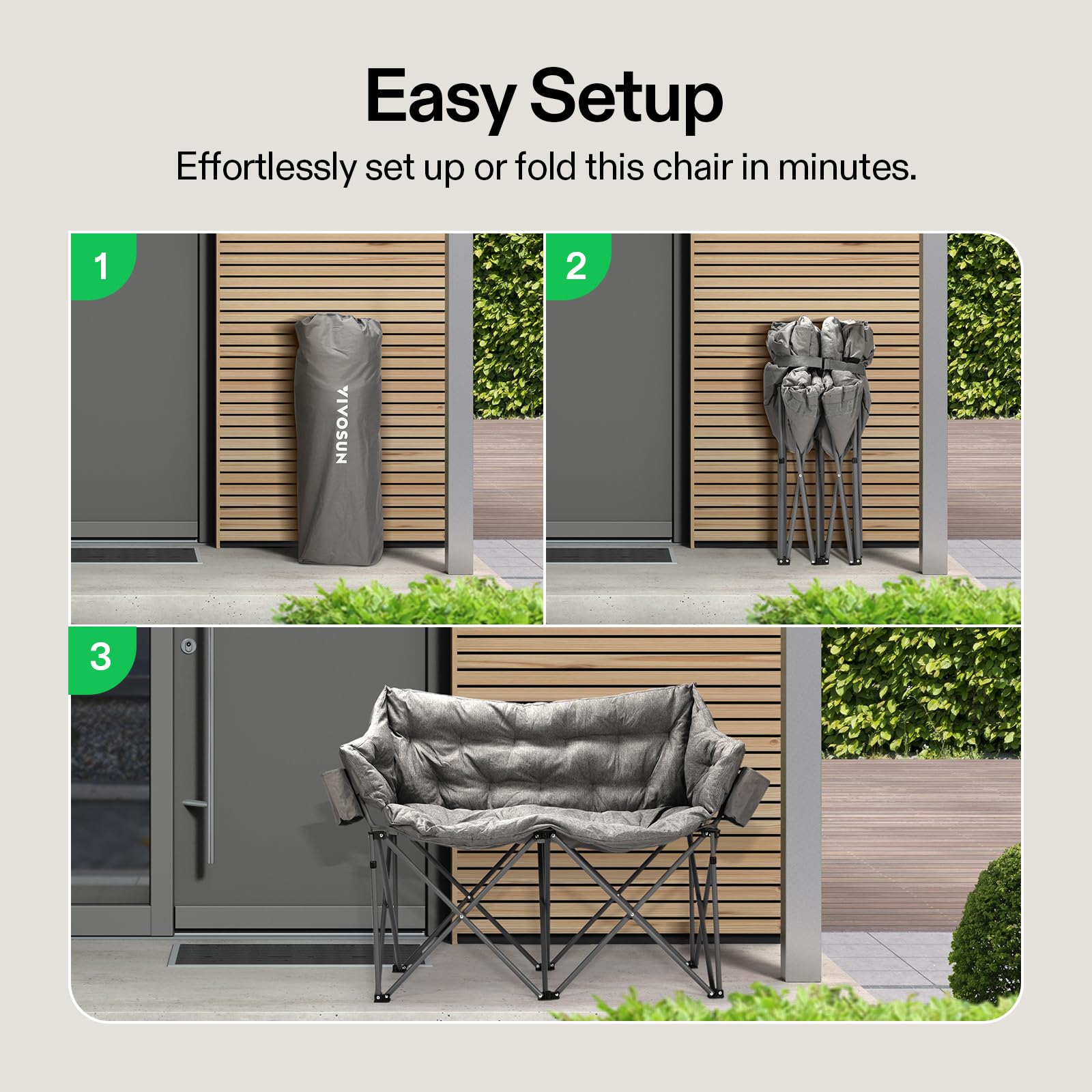 Easy Setup

Effortlessly set up or fold this chair in minutes.

1

VIVOSUN

2

3