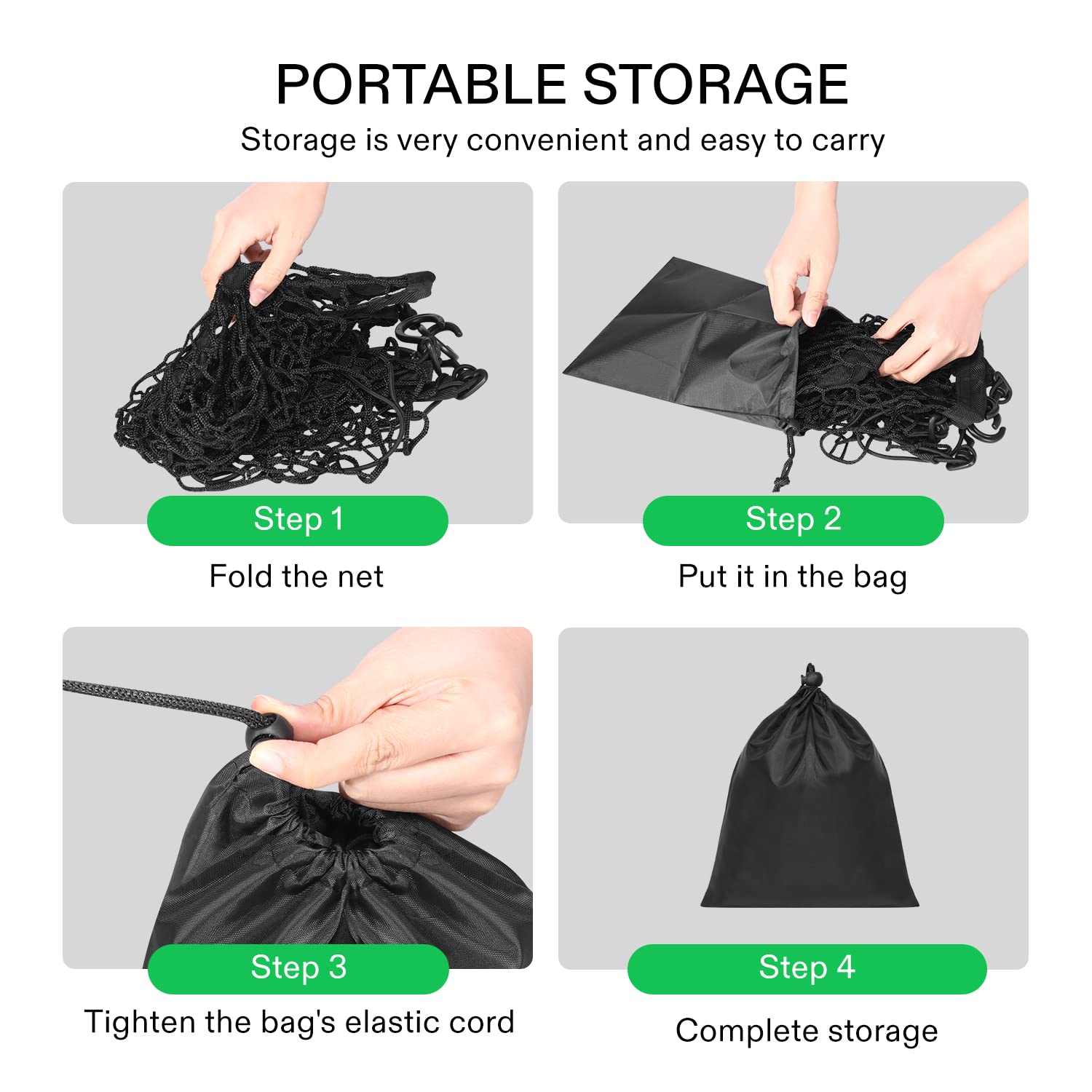 PORTABLE STORAGE
Storage is very convenient and easy to carry

Step 1
Fold the net

Step 2
Put it in the bag

Step 3
Tighten the bag's elastic cord

Step 4
Complete storage